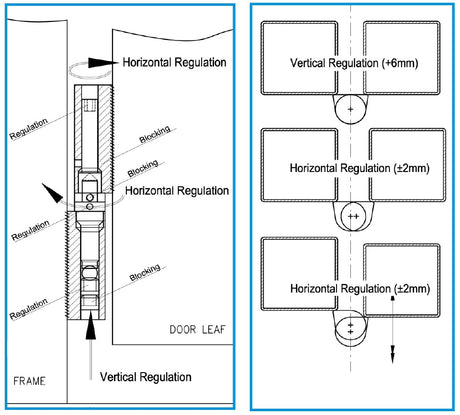 Horizontal Regulation

Regulation

Blocking

Blocking

Horizontal Regulation

Regulation

Blocking

Regulation

DOOR LEAF

FRAME

Vertical Regulation

Vertical Regulation (+6mm)

Horizontal Regulation (±2mm)

Horizontal Regulation (±2mm)