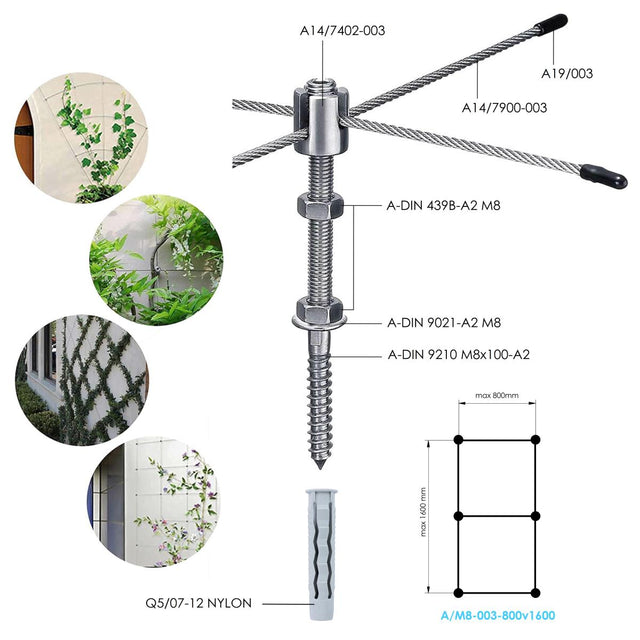 A14/7402-003

A19/003

A14/7900-003

A-DIN 439B-A2 M8

A-DIN 9021-A2 M8

A-DIN 9210 M8x100-A2

max 800mm

max 1600 mm

Q5/07-12 NYLON

A/M8-003-800v1600