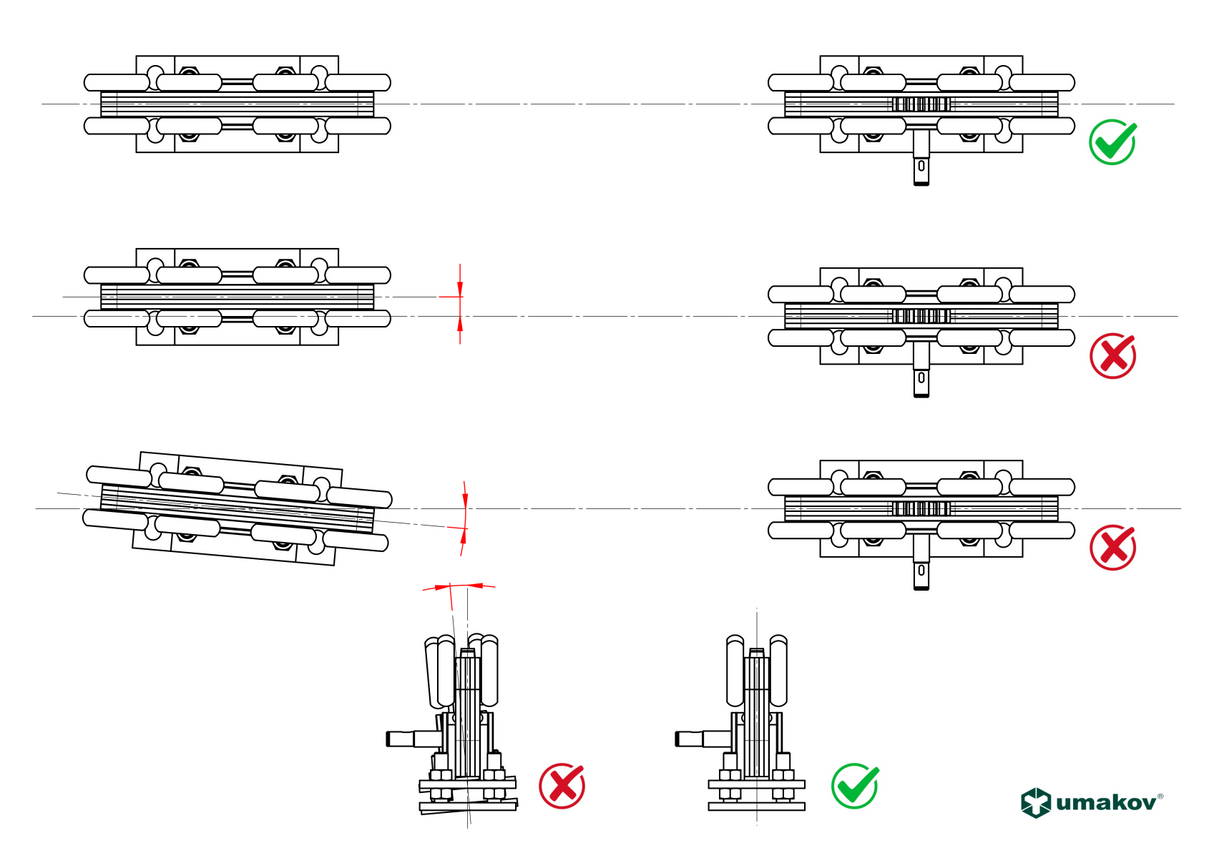 umakov®